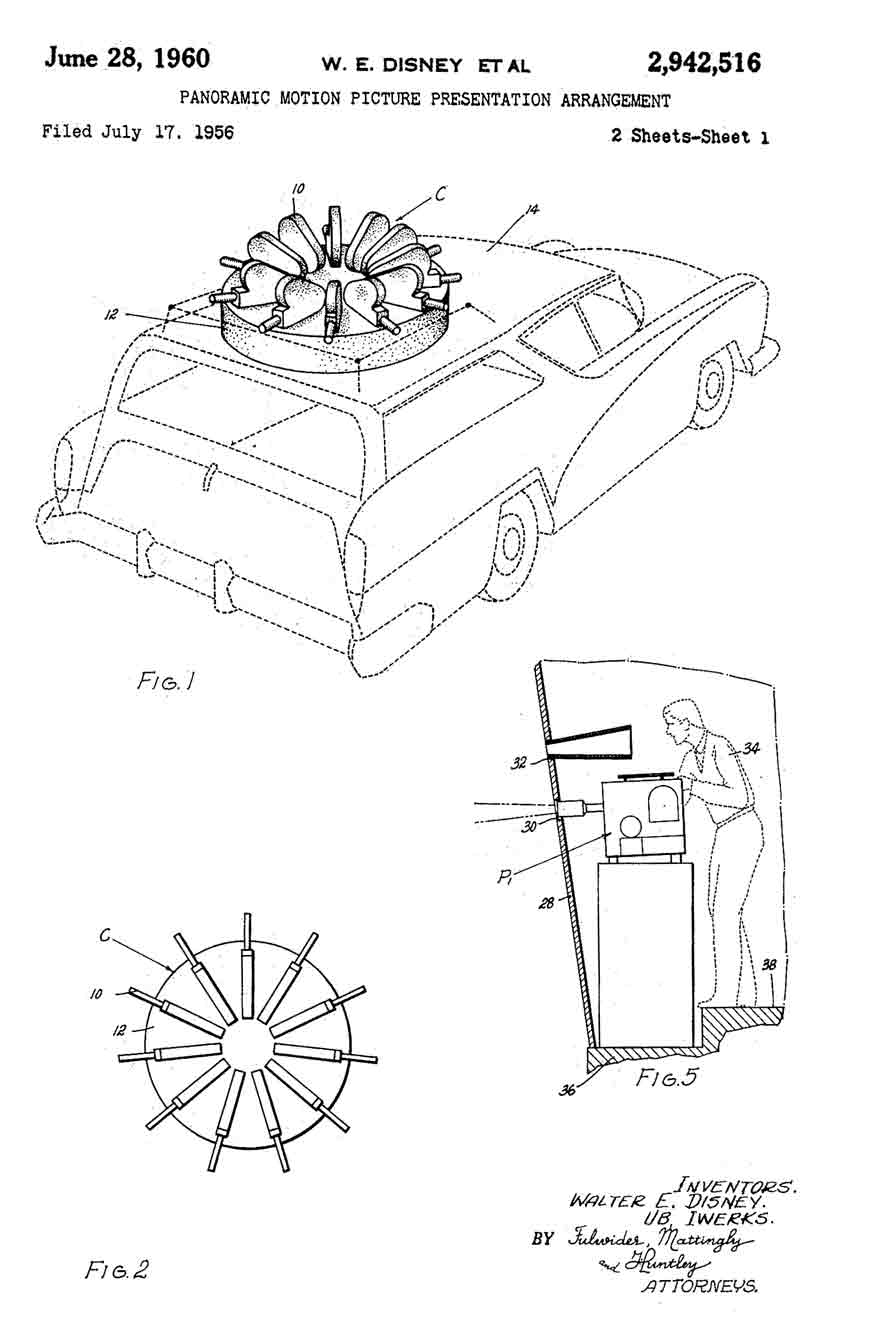 June 28, 1960

W. E. DISNEY ET AL

2,942,516

PANORAMIC MOTION PICTURE PRESENTATION ARRANGEMENT

Filed July 17, 1956

2 Sheets-Sheet 1

10
C
14
12

FIG. 1

32
34
30
$P_1$
28
38
36

FIG. 5

C
10
12

FIG. 2

INVENTORS.
WALTER E. DISNEY.
UB IWERKS.
BY Fulwider, Mattingly and Huntley
ATTORNEYS.