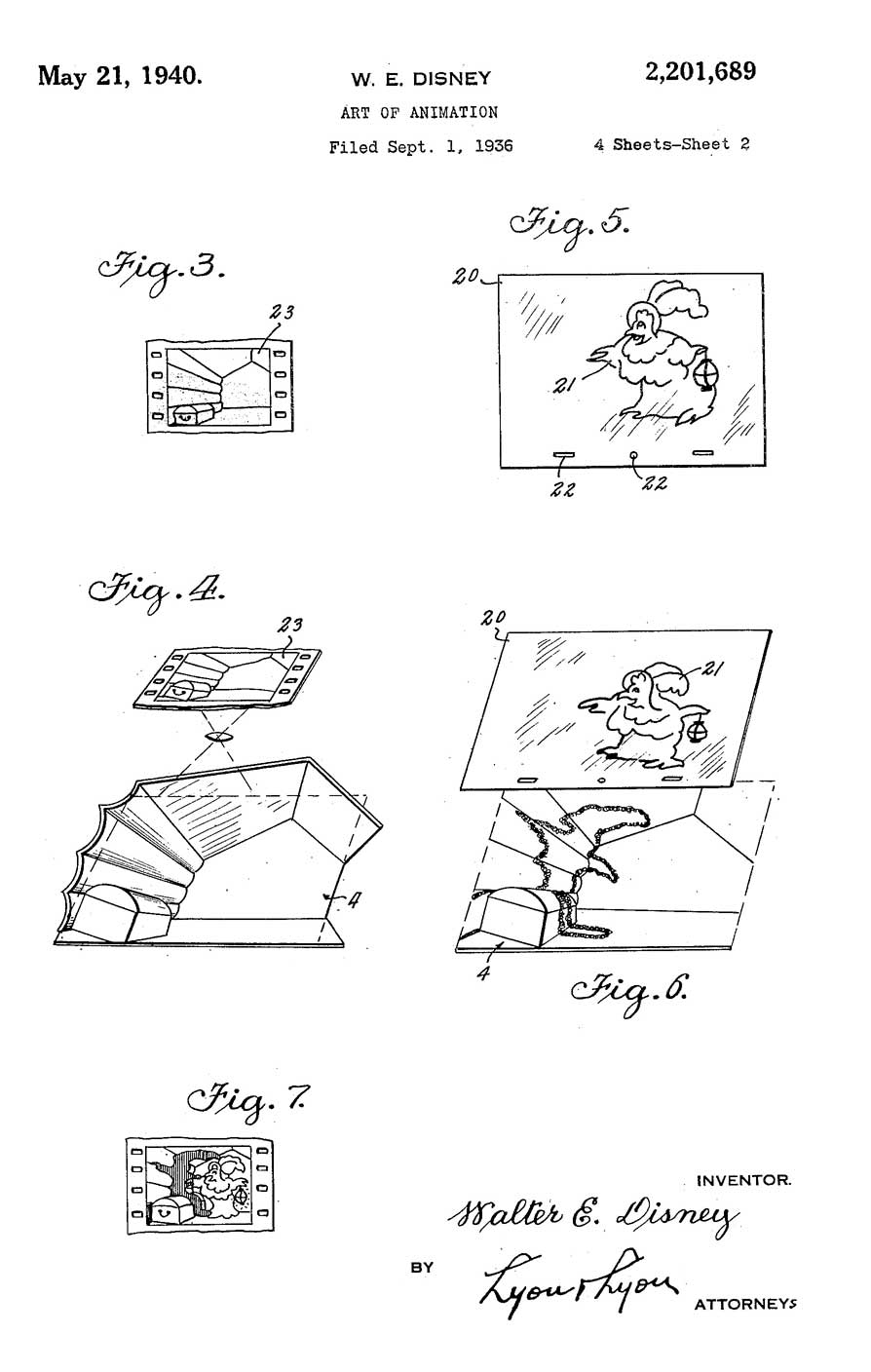 May 21, 1940.

W. E. DISNEY

2,201,689

ART OF ANIMATION

Filed Sept. 1, 1936

4 Sheets-Sheet 2

Fig. 3.

23

Fig. 5.

20

21

22

22

Fig. 4.

23

4

20

21

4

Fig. 6.

Fig. 7.

INVENTOR.

Walter E. Disney

BY

Lyon & Lyon

ATTORNEYS